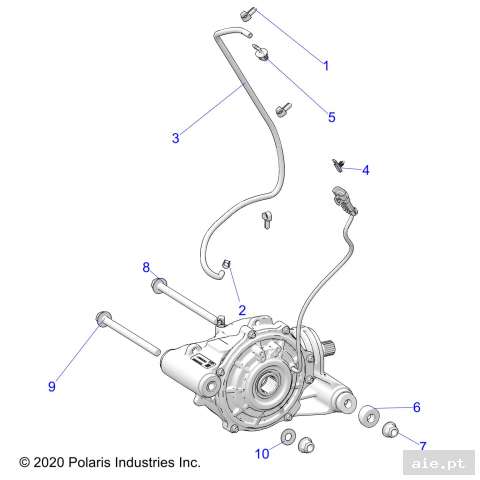 1
5
3
4
8
2
9
6
7
10
© 2020 Polaris Industries Inc.
aie.pt